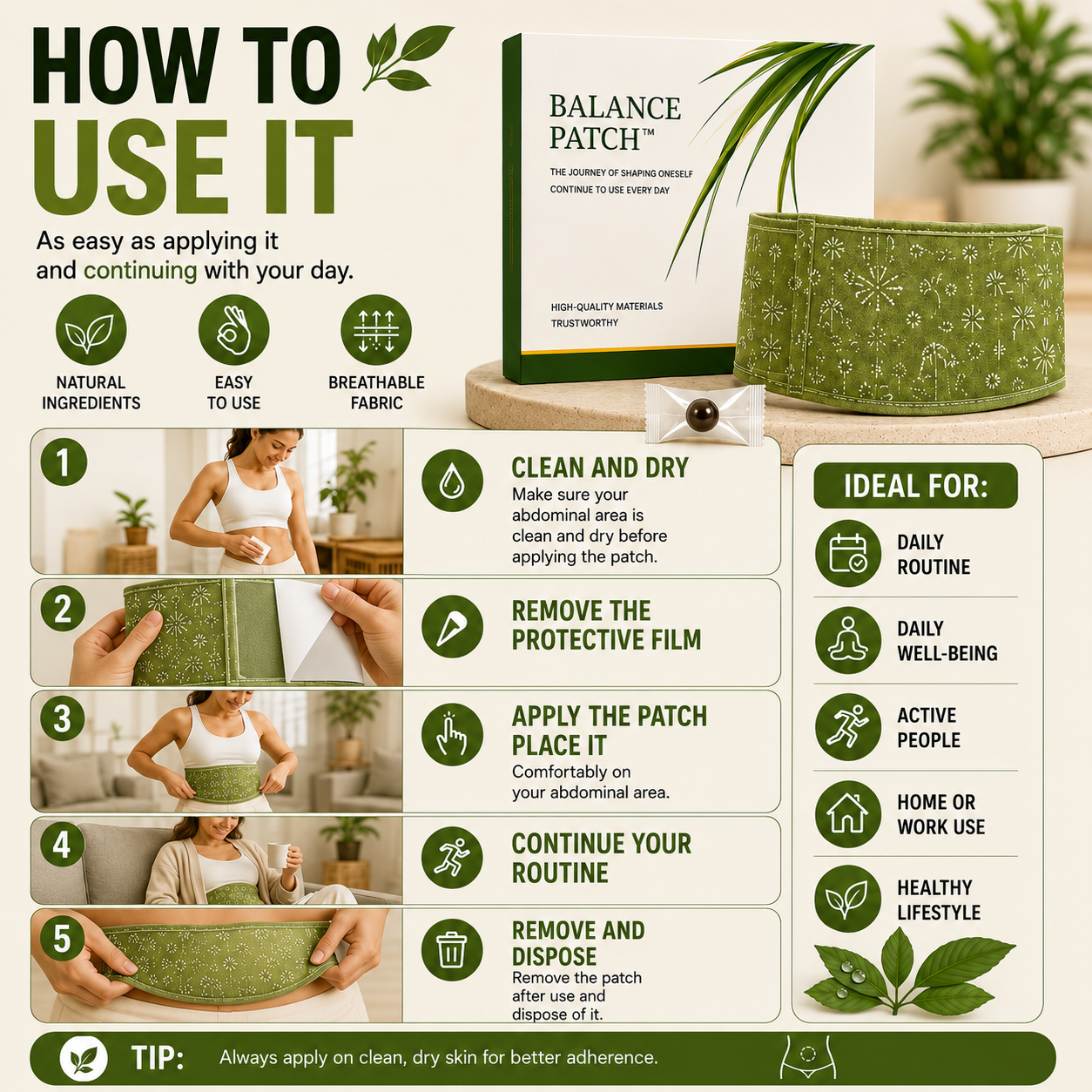 HOW TO USE IT

As easy as applying it and continuing with your day.

NATURAL INGREDIENTS

EASY TO USE

BREATHABLE FABRIC

BALANCE PATCH™

THE JOURNEY OF SHAPING ONESELF
CONTINUE TO USE EVERY DAY

HIGH-QUALITY MATERIALS
TRUSTWORTHY

1

CLEAN AND DRY
Make sure your abdominal area is clean and dry before applying the patch.

2

REMOVE THE PROTECTIVE FILM

3

APPLY THE PATCH PLACE IT
Comfortably on your abdominal area.

4

CONTINUE YOUR ROUTINE

5

REMOVE AND DISPOSE
Remove the patch after use and dispose of it.

IDEAL FOR:

DAILY ROUTINE

DAILY WELL-BEING

ACTIVE PEOPLE

HOME OR WORK USE

HEALTHY LIFESTYLE

TIP: Always apply on clean, dry skin for better adherence.